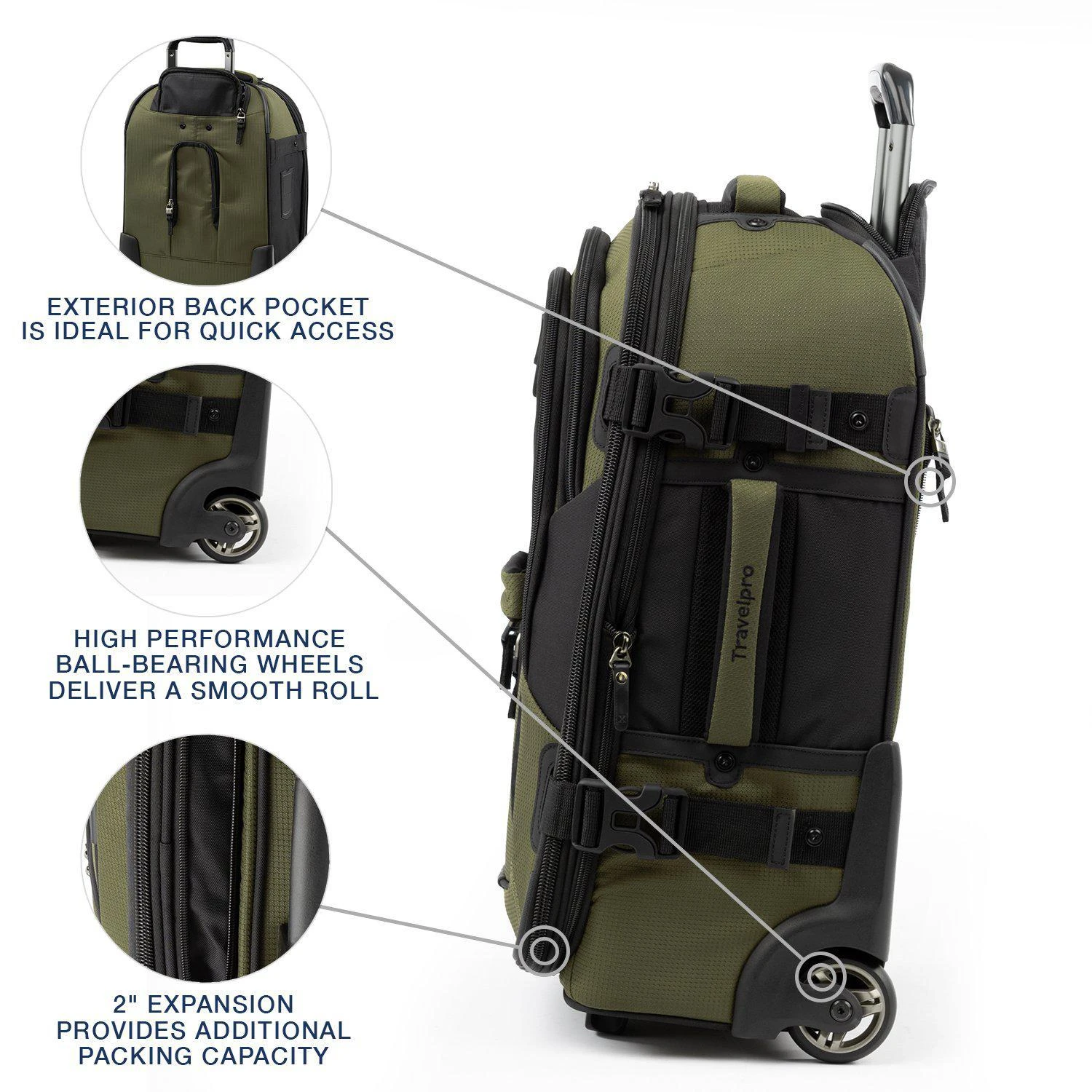 EXTERIOR BACK POCKET IS IDEAL FOR QUICK ACCESS

HIGH PERFORMANCE BALL-BEARING WHEELS DELIVER A SMOOTH ROLL

2" EXPANSION PROVIDES ADDITIONAL PACKING CAPACITY

Travelpro